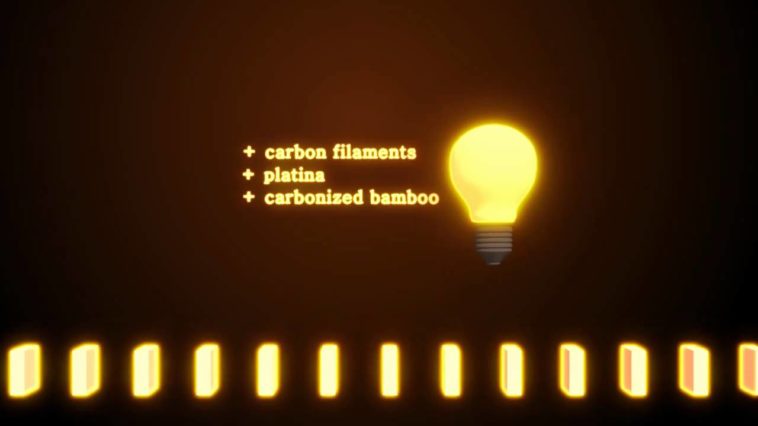 + carbon filaments
+ platina
+ carbonized bamboo