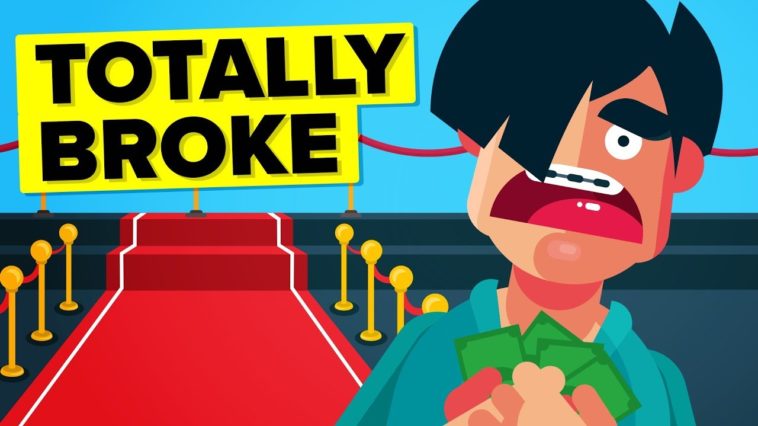 TOTALLY BROKE