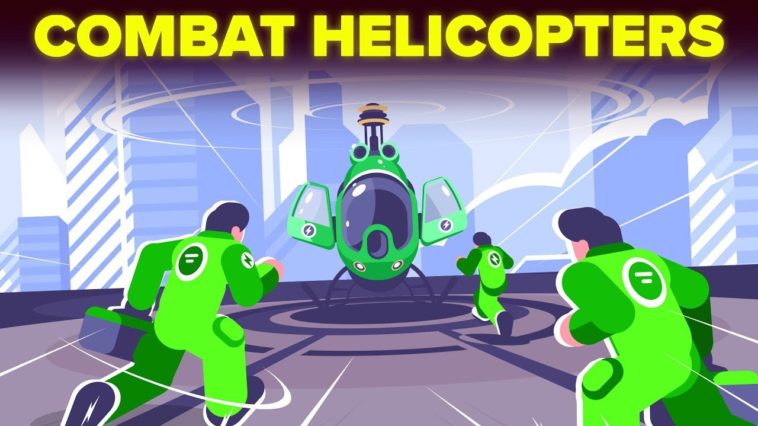 COMBAT HELICOPTERS