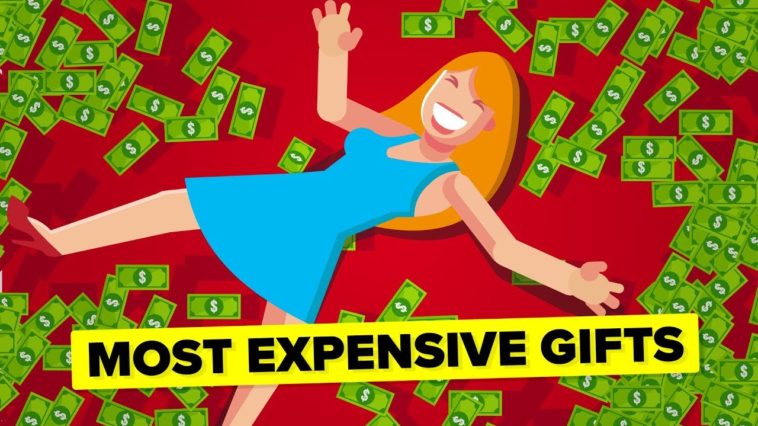 MOST EXPENSIVE GIFTS