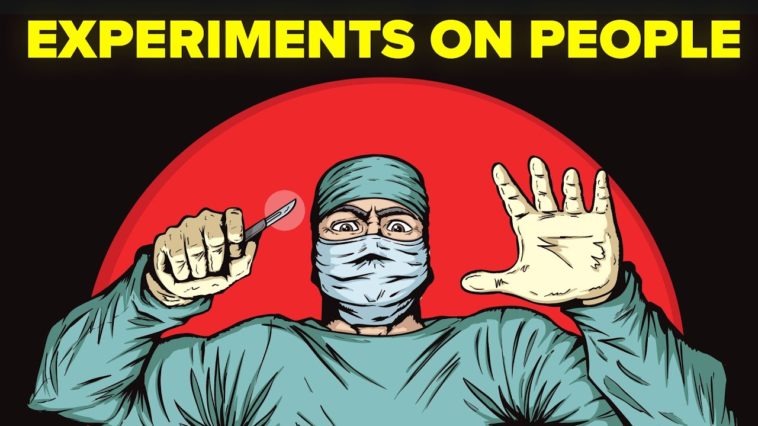 EXPERIMENTS ON PEOPLE