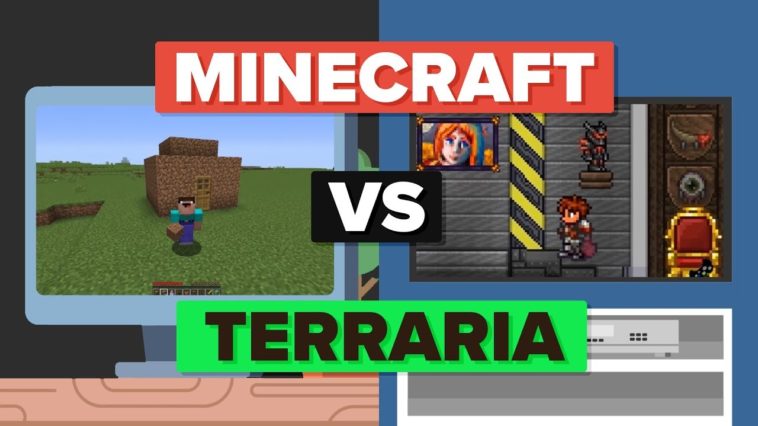 MINECRAFT
VS
TERRARIA