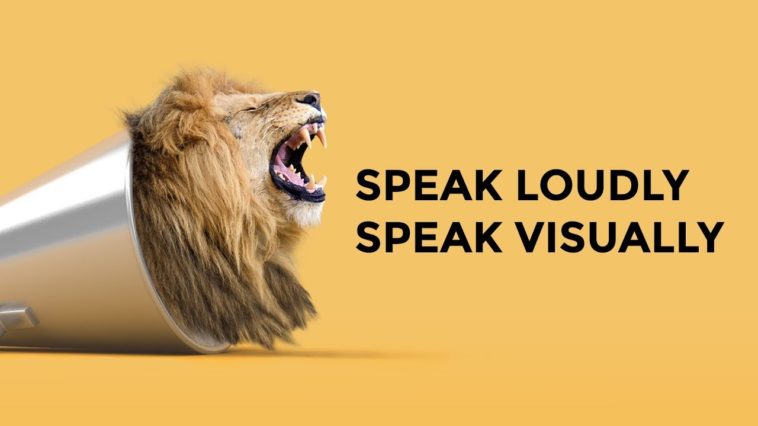 SPEAK LOUDLY
SPEAK VISUALLY