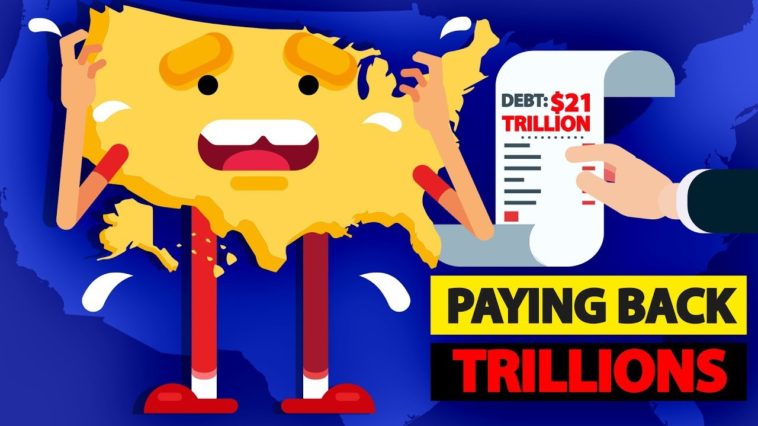 DEBT: $21 TRILLION

PAYING BACK
TRILLIONS