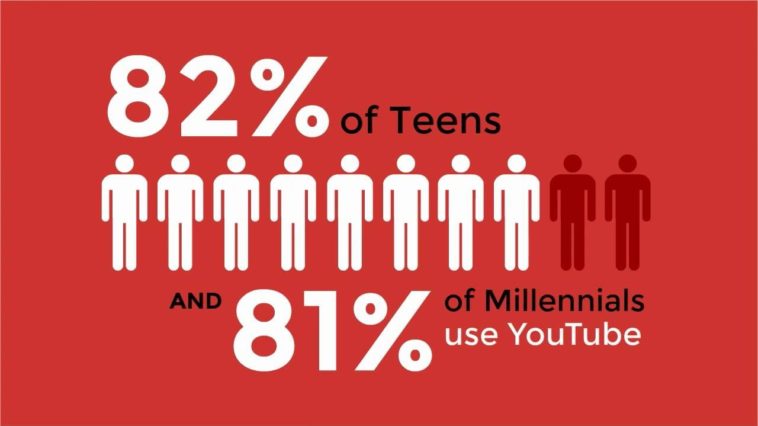 82% of Teens

AND 81% of Millennials use YouTube