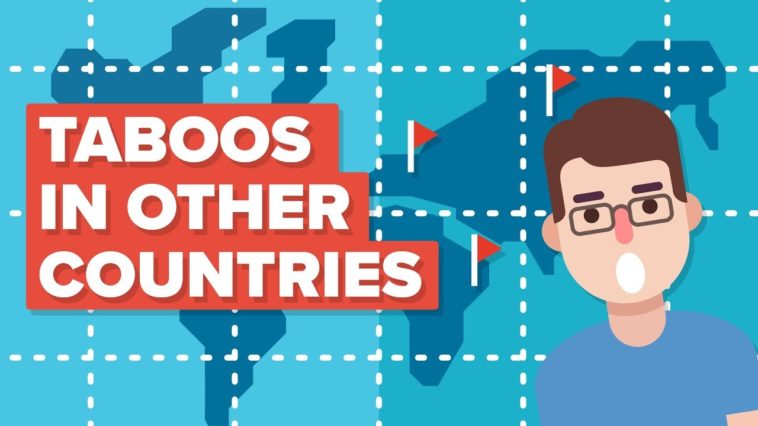 TABOOS
IN OTHER
COUNTRIES