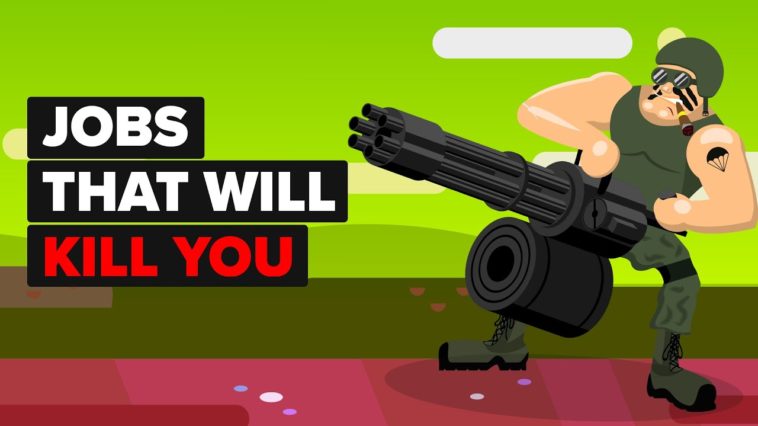 JOBS
THAT WILL
KILL YOU