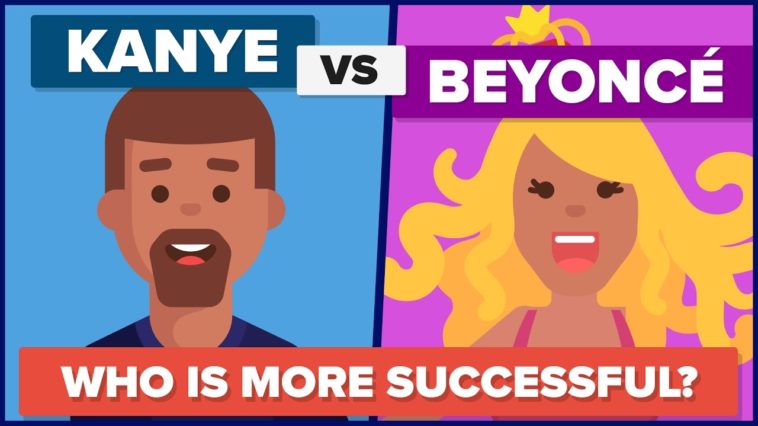 KANYE

VS

BEYONCÉ

WHO IS MORE SUCCESSFUL?