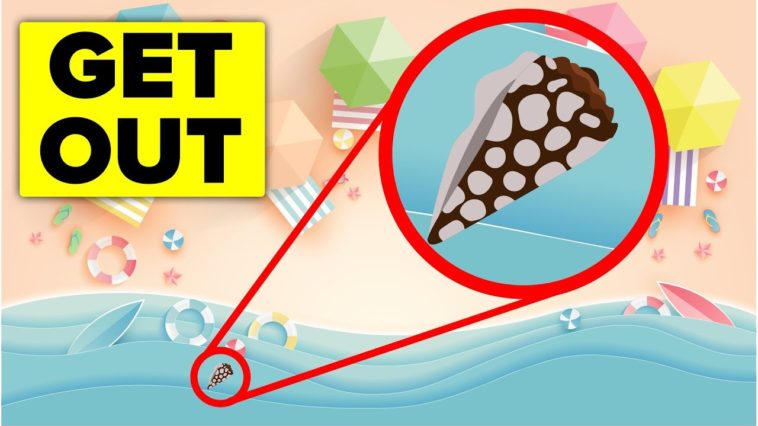 GET OUT