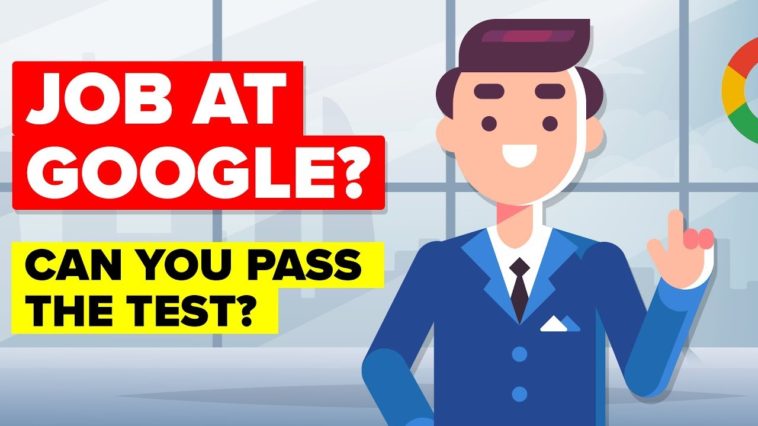 JOB AT GOOGLE?

CAN YOU PASS THE TEST?