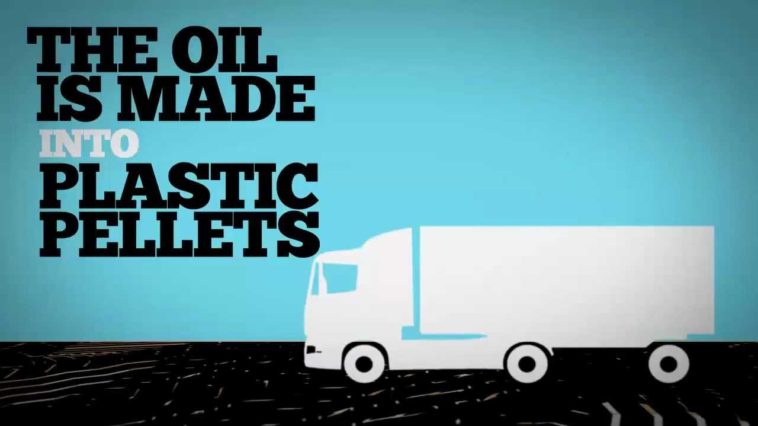 THE OIL IS MADE INTO PLASTIC PELLETS