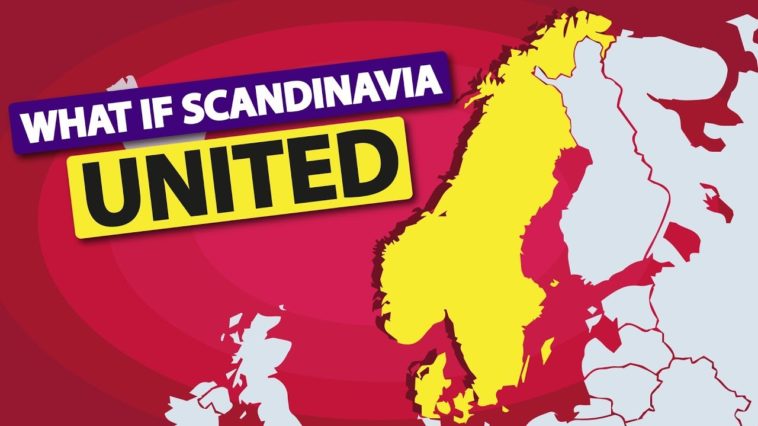 WHAT IF SCANDINAVIA
UNITED