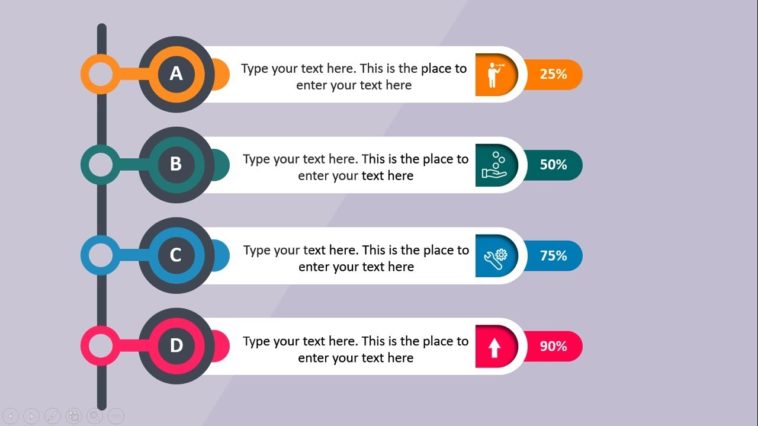 A

Type your text here. This is the place to enter your text here

25%

B

Type your text here. This is the place to enter your text here

50%

C

Type your text here. This is the place to enter your text here

75%

D

Type your text here. This is the place to enter your text here

90%