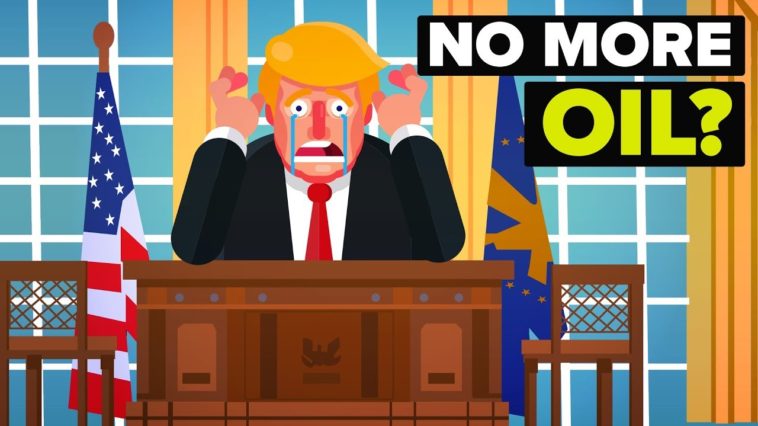 NO MORE
OIL?