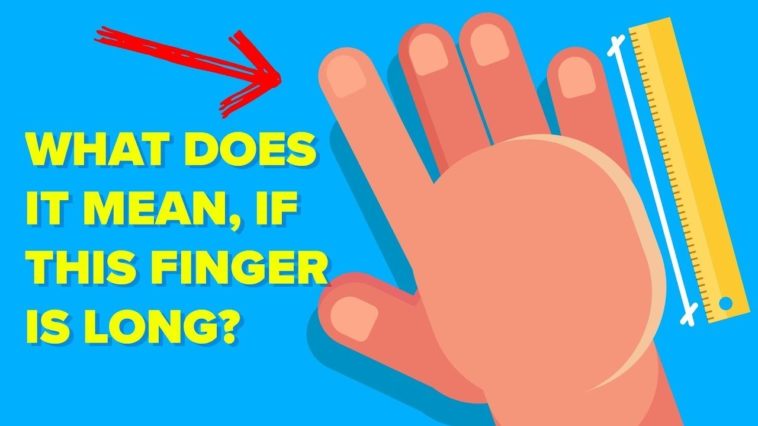 WHAT DOES IT MEAN, IF THIS FINGER IS LONG?