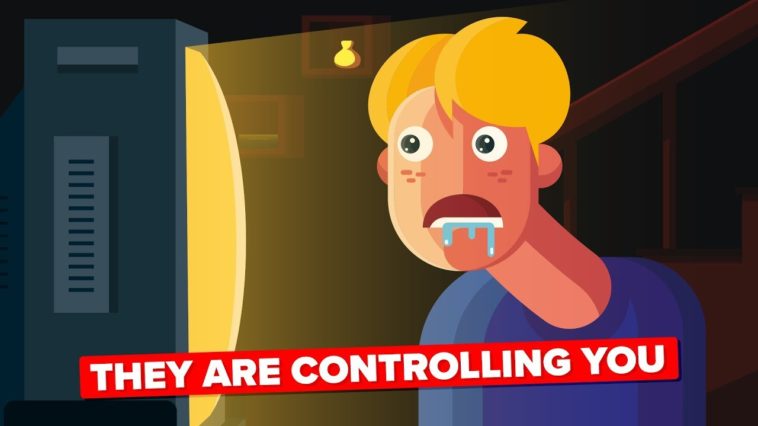 THEY ARE CONTROLLING YOU