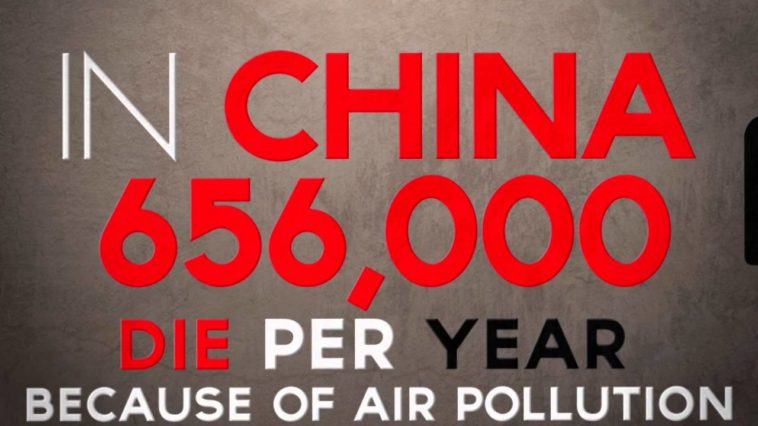 IN CHINA
656,000
DIE PER YEAR
BECAUSE OF AIR POLLUTION