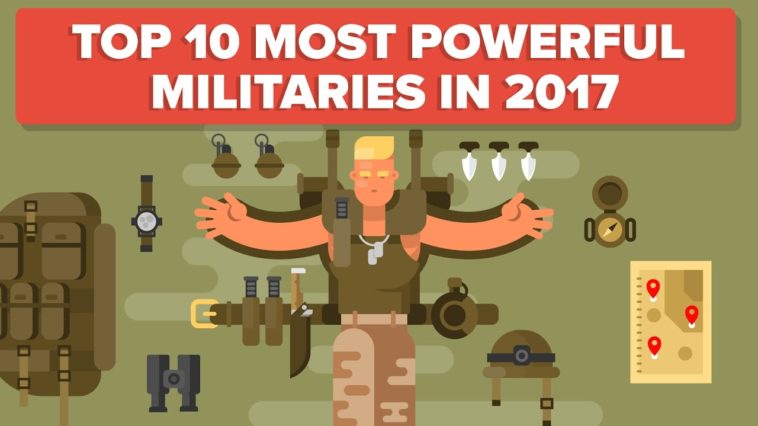 TOP 10 MOST POWERFUL MILITARIES IN 2017