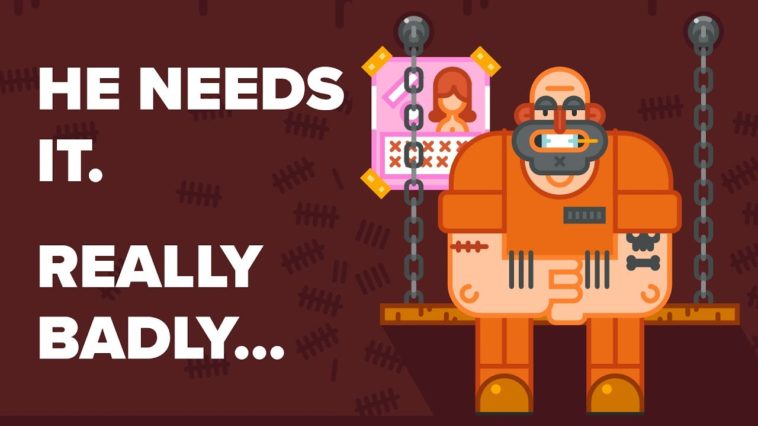 HE NEEDS IT.

REALLY BADLY...