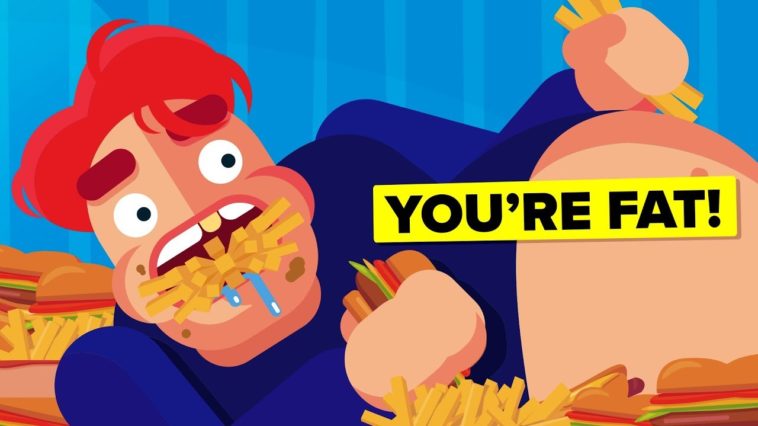 YOU'RE FAT!