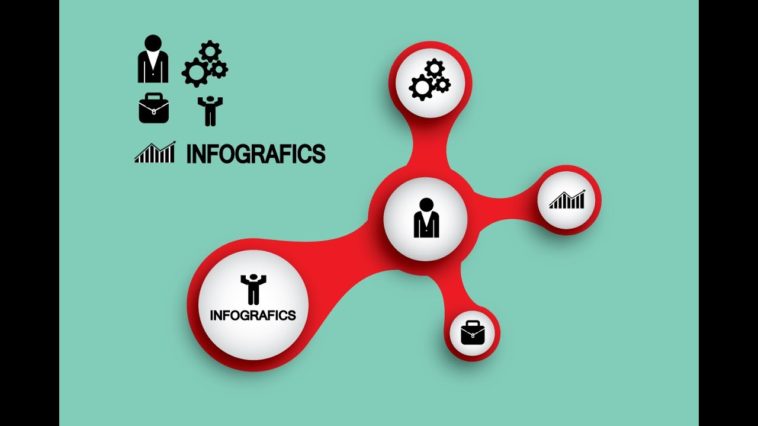 INFOGRAFICS

INFOGRAFICS