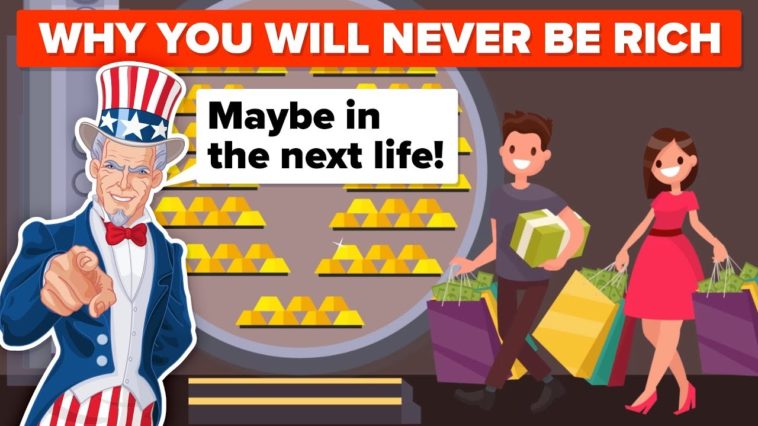 WHY YOU WILL NEVER BE RICH

Maybe in the next life!