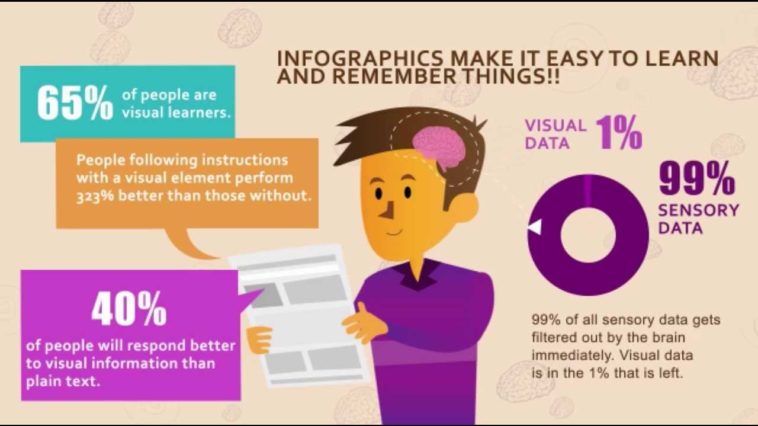 INFOGRAPHICS MAKE IT EASY TO LEARN AND REMEMBER THINGS!!

65% of people are visual learners.

People following instructions with a visual element perform 323% better than those without.

40% of people will respond better to visual information than plain text.

VISUAL DATA 1%

99% SENSORY DATA

99% of all sensory data gets filtered out by the brain immediately. Visual data is in the 1% that is left.