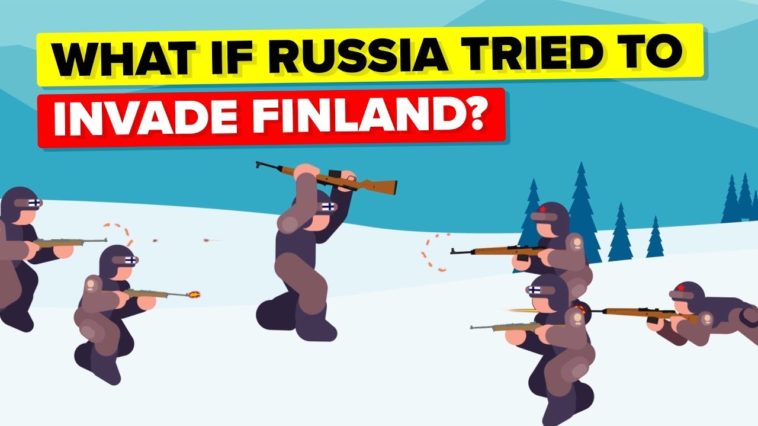 WHAT IF RUSSIA TRIED TO
INVADE FINLAND?