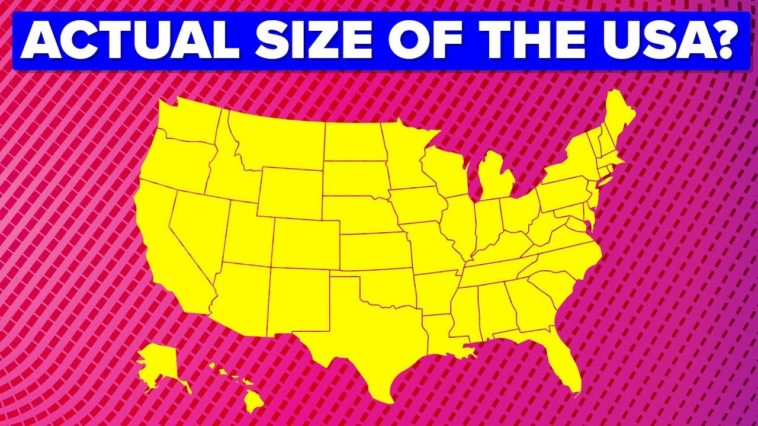 ACTUAL SIZE OF THE USA?