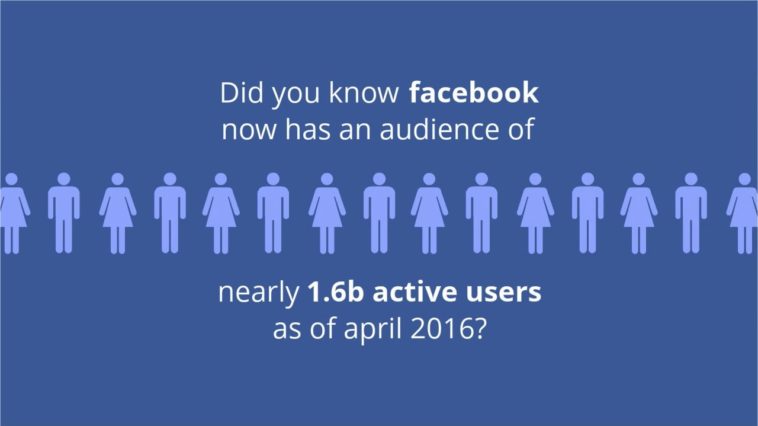 Did you know facebook now has an audience of

nearly 1.6b active users as of april 2016?