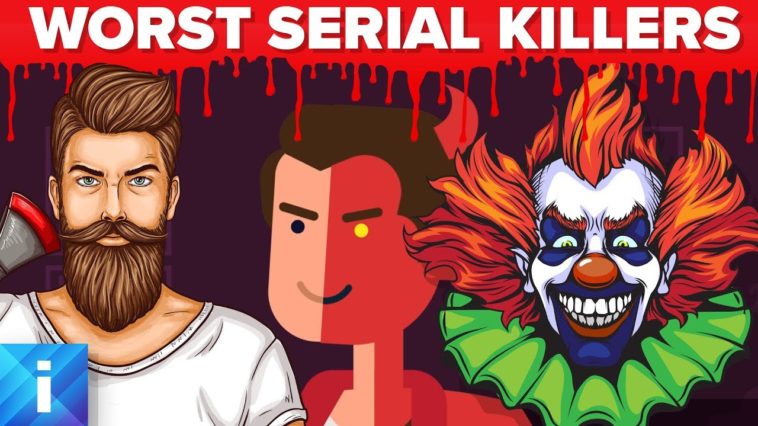 WORST SERIAL KILLERS

i