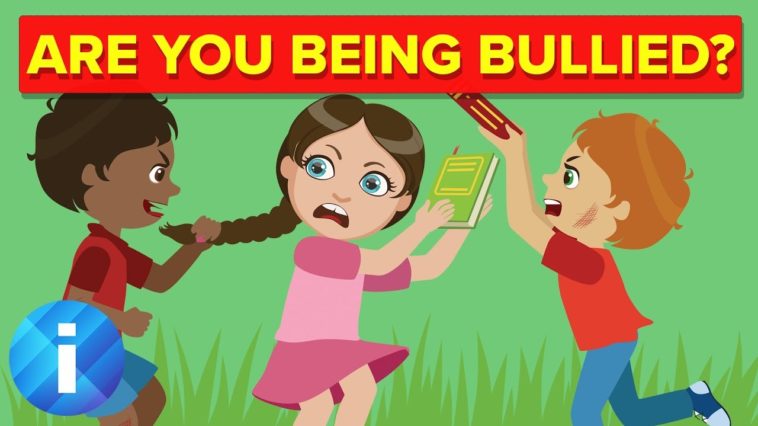 ARE YOU BEING BULLIED?

i