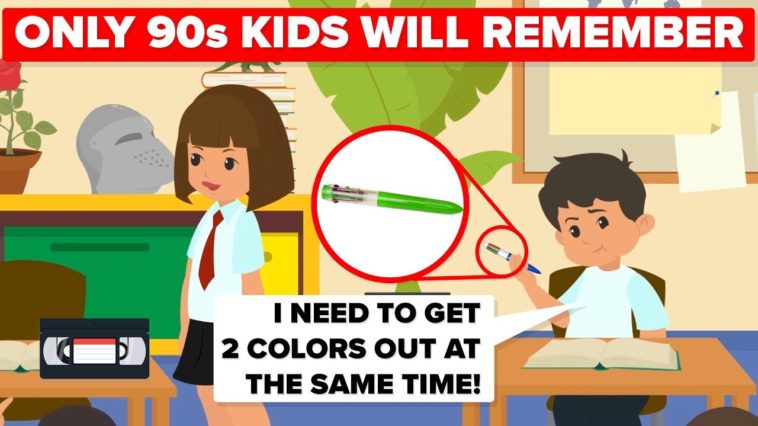 ONLY 90s KIDS WILL REMEMBER

I NEED TO GET 2 COLORS OUT AT THE SAME TIME!