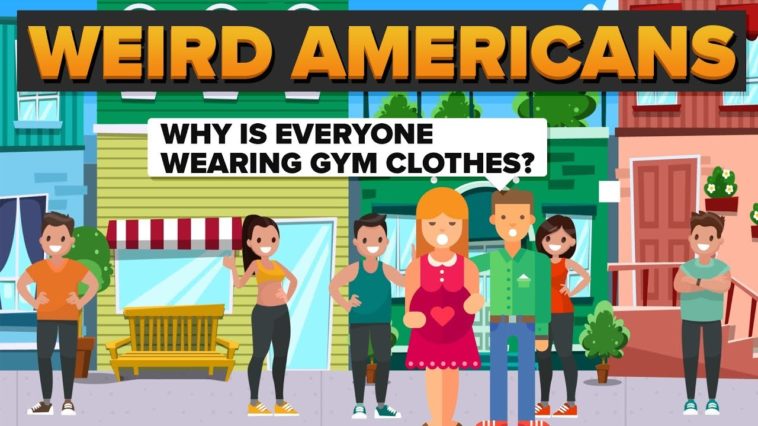 WEIRD AMERICANS

WHY IS EVERYONE WEARING GYM CLOTHES?