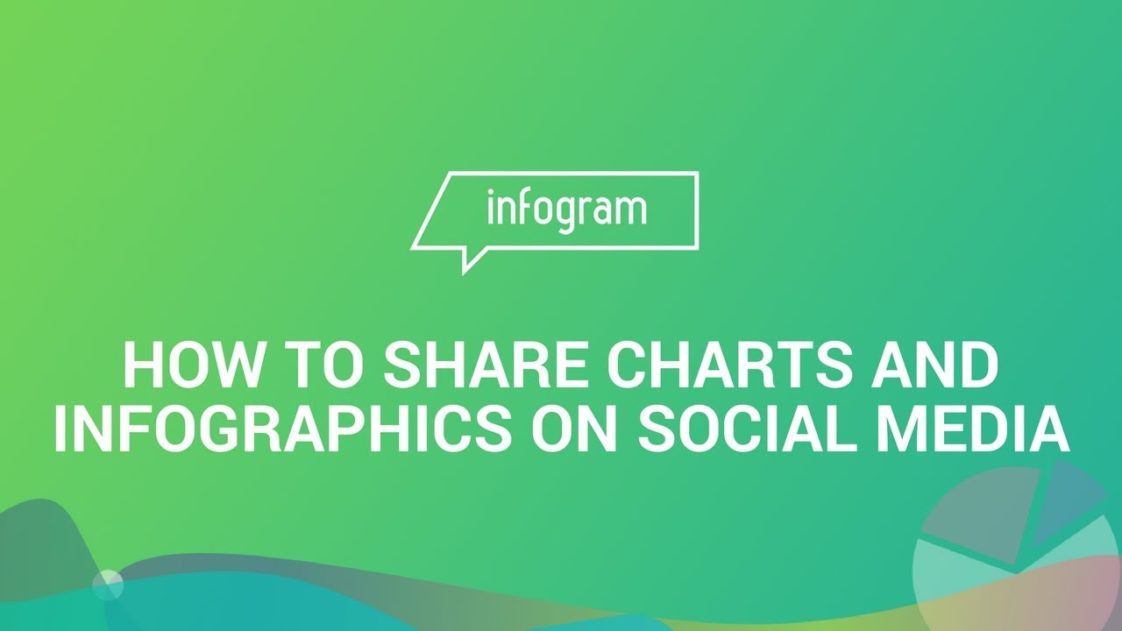 infogram

HOW TO SHARE CHARTS AND INFOGRAPHICS ON SOCIAL MEDIA