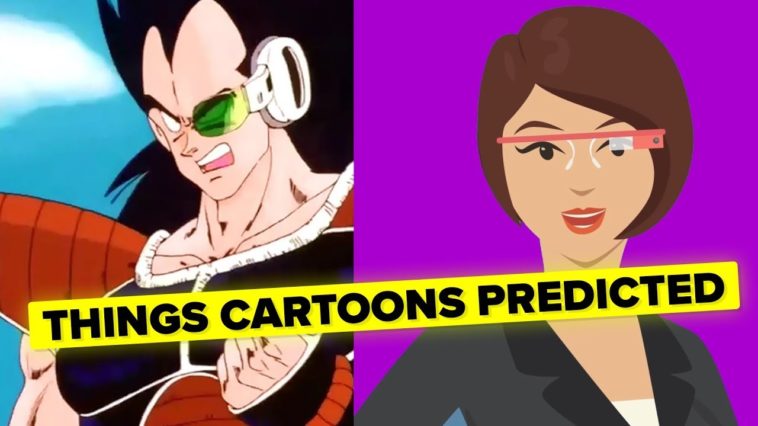 THINGS CARTOONS PREDICTED