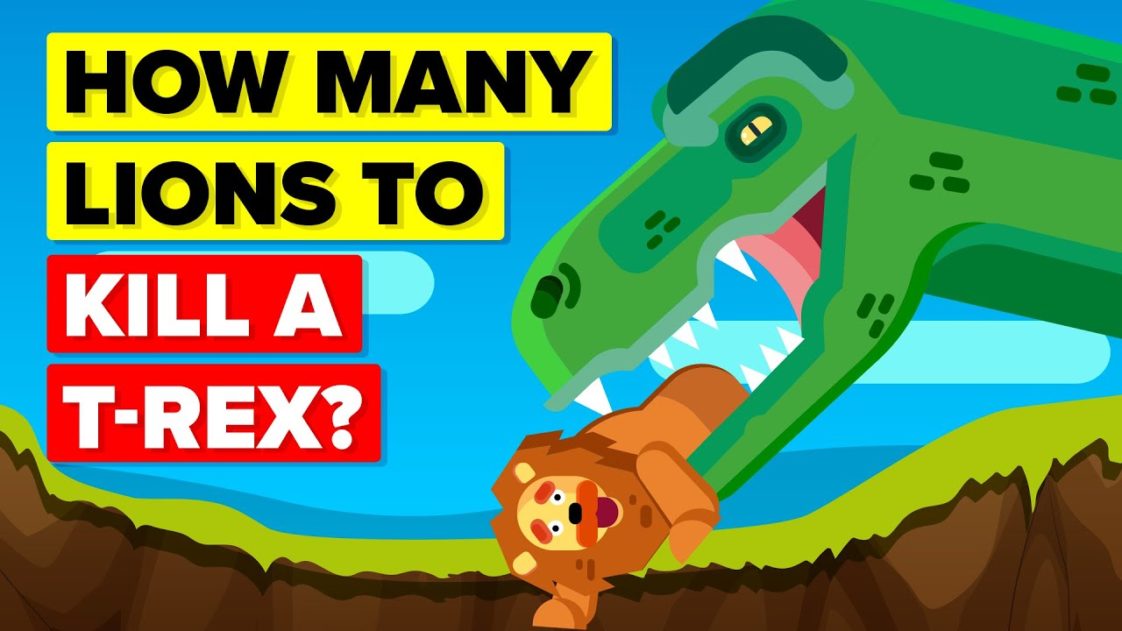 HOW MANY LIONS TO KILL A T-REX?