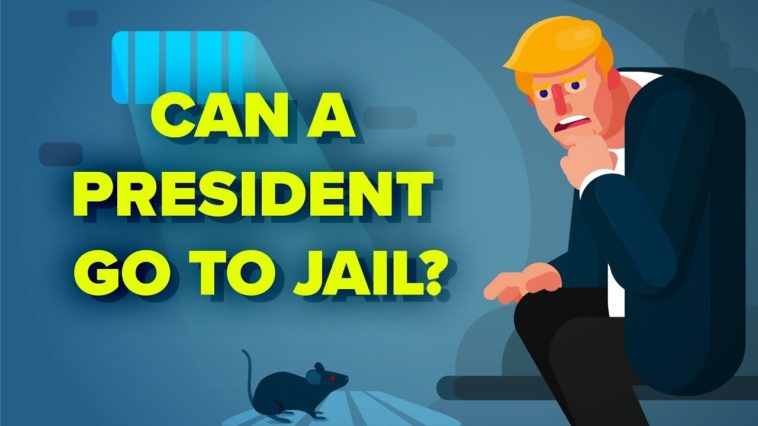 CAN A
PRESIDENT
GO TO JAIL?