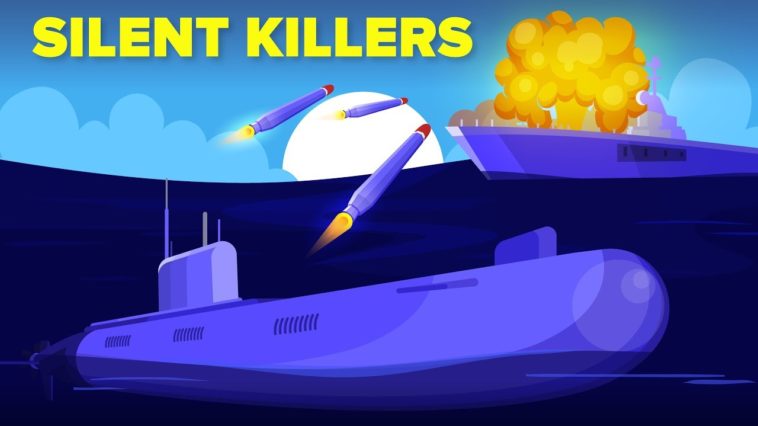 SILENT KILLERS