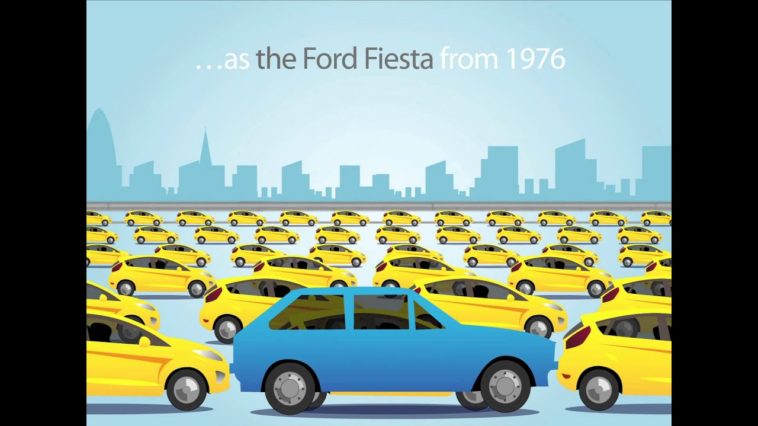 …as the Ford Fiesta from 1976