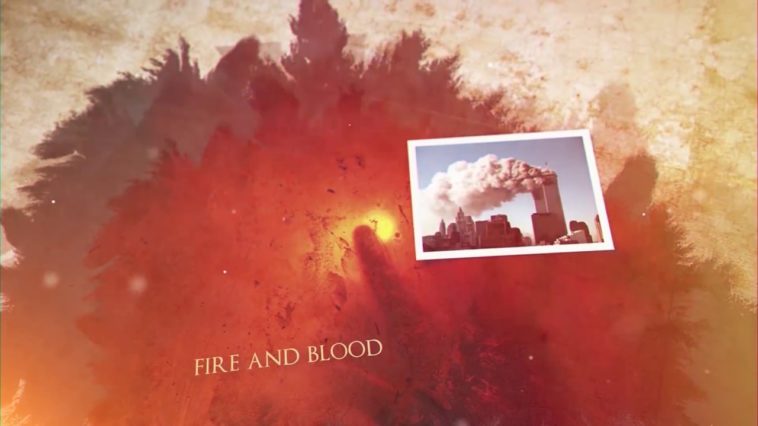 FIRE AND BLOOD