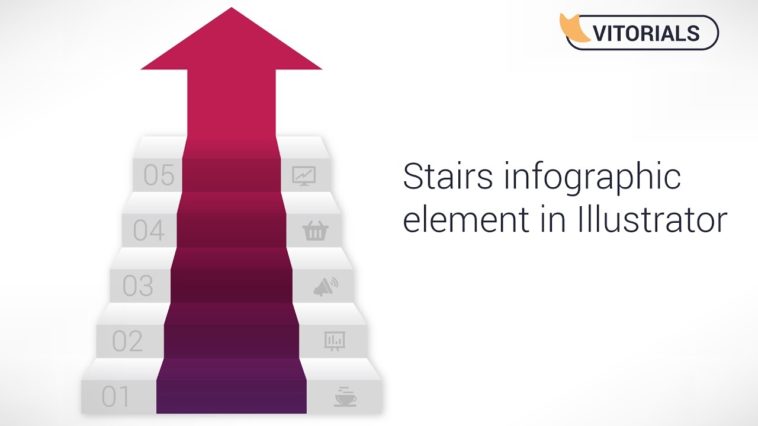 VITORIALS

05
04
03
02
01

Stairs infographic element in Illustrator