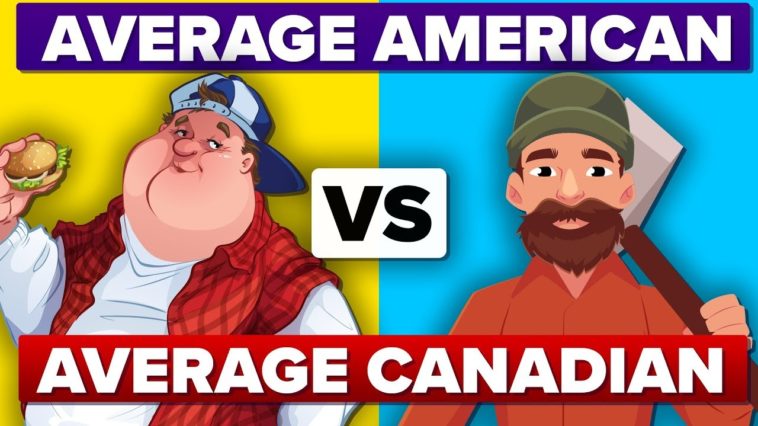 AVERAGE AMERICAN

VS

AVERAGE CANADIAN