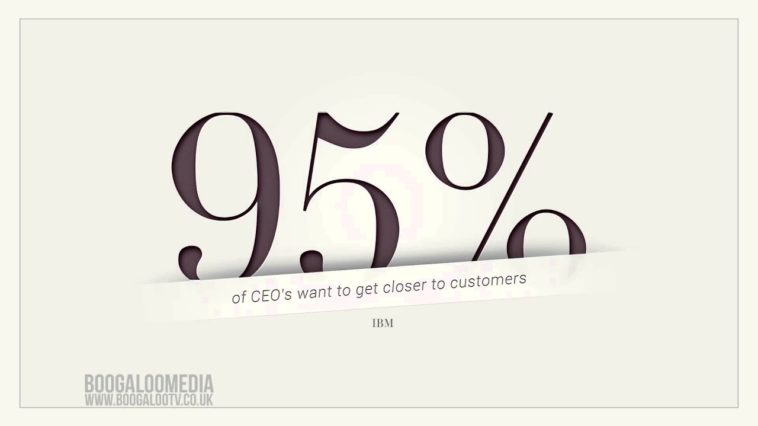 95%

of CEO's want to get closer to customers

IBM

BOOGALOOMEDIA
WWW.BOOGALOOTV.CO.UK