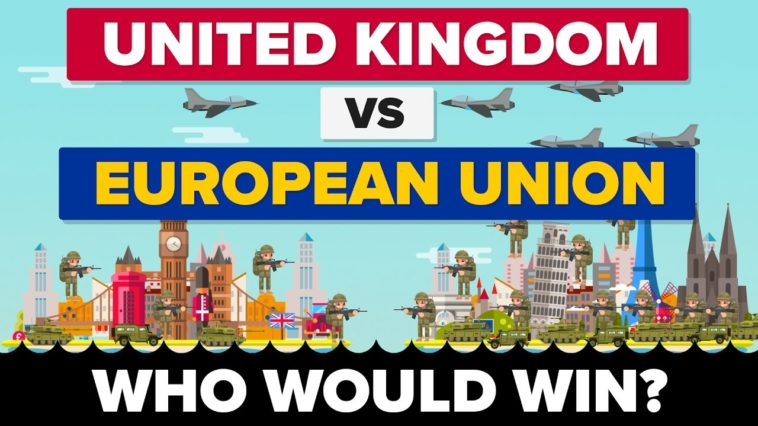 UNITED KINGDOM

VS

EUROPEAN UNION

WHO WOULD WIN?