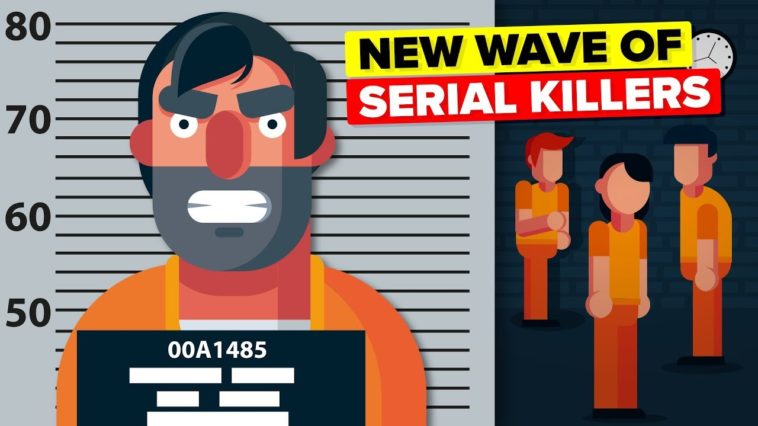 80
70
60
50

NEW WAVE OF
SERIAL KILLERS

00A1485