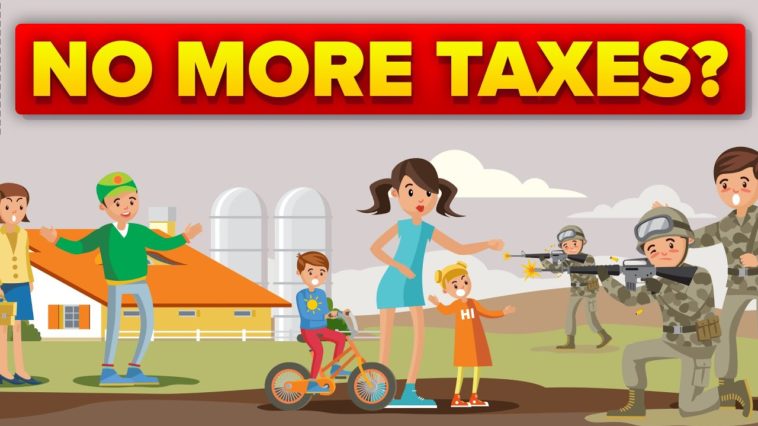 NO MORE TAXES?

HI