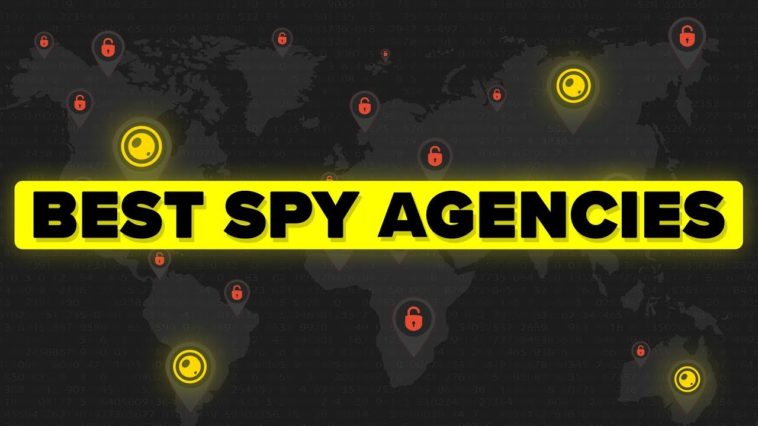 BEST SPY AGENCIES