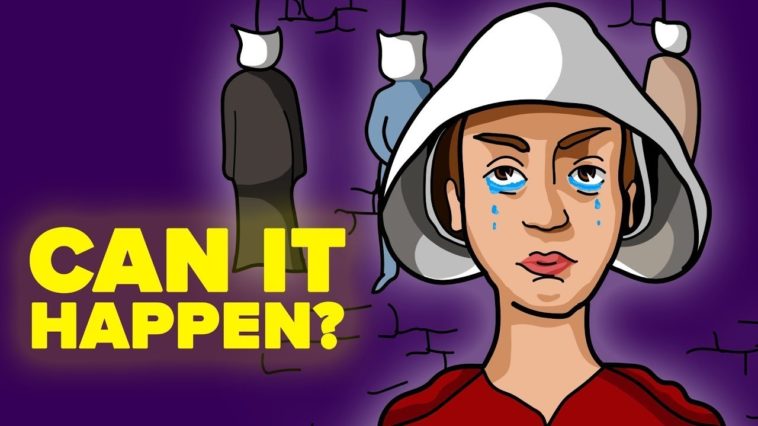 CAN IT HAPPEN?