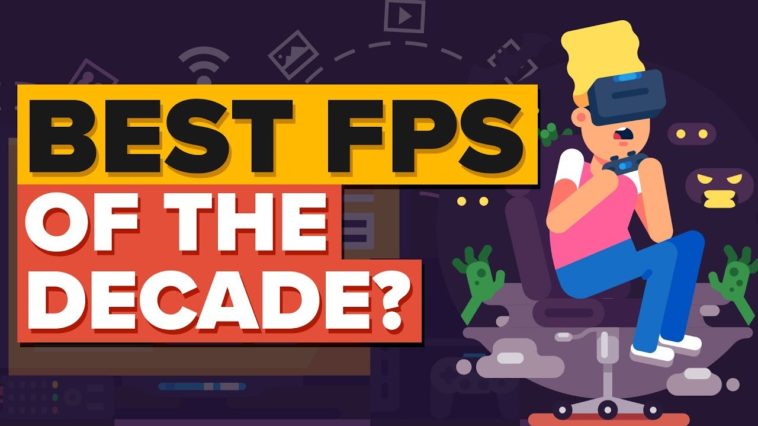 BEST FPS
OF THE
DECADE?